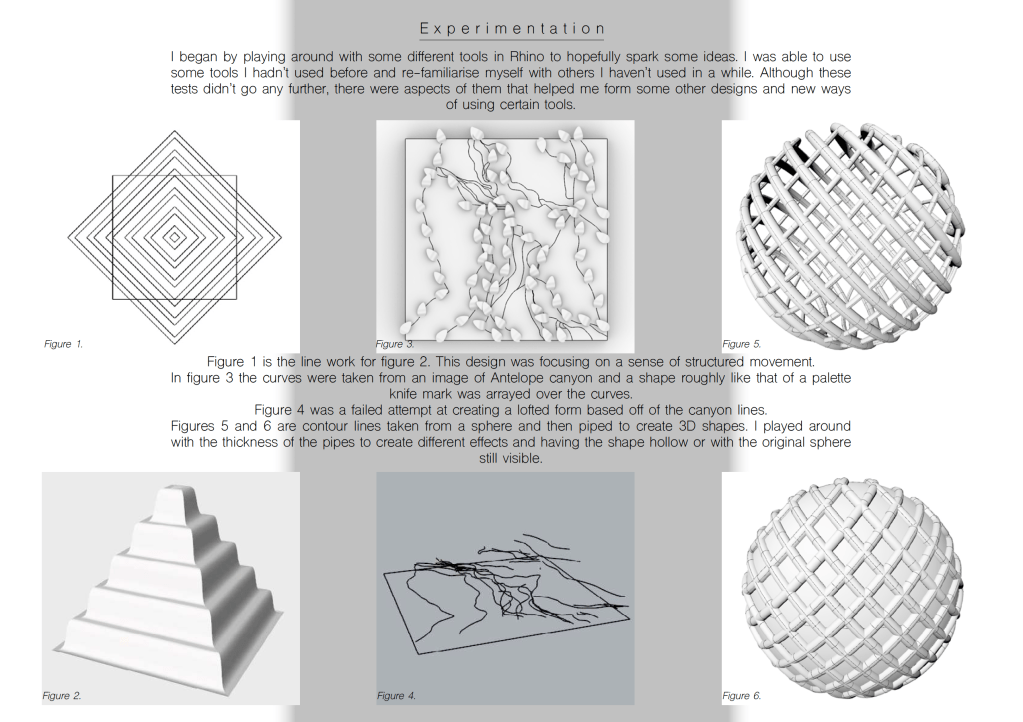 Experimentation

I began by playing around with some different tools in Rhino to hopefully spark some ideas. I was able to use some tools I hadn't used before and re-familiarise myself with others I haven't used in a while. Although these tests didn't go any further, there were aspects of them that helped me form some other designs and new ways of using certain tools.

Figure 1.

Figure 3.

Figure 5.

Figure 1 is the line work for figure 2. This design was focusing on a sense of structured movement.
In figure 3 the curves were taken from an image of Antelope canyon and a shape roughly like that of a palette knife mark was arrayed over the curves.
Figure 4 was a failed attempt at creating a lofted form based off of the canyon lines.
Figures 5 and 6 are contour lines taken from a sphere and then piped to create 3D shapes. I played around with the thickness of the pipes to create different effects and having the shape hollow or with the original sphere still visible.

Figure 2.

Figure 4.

Figure 6.