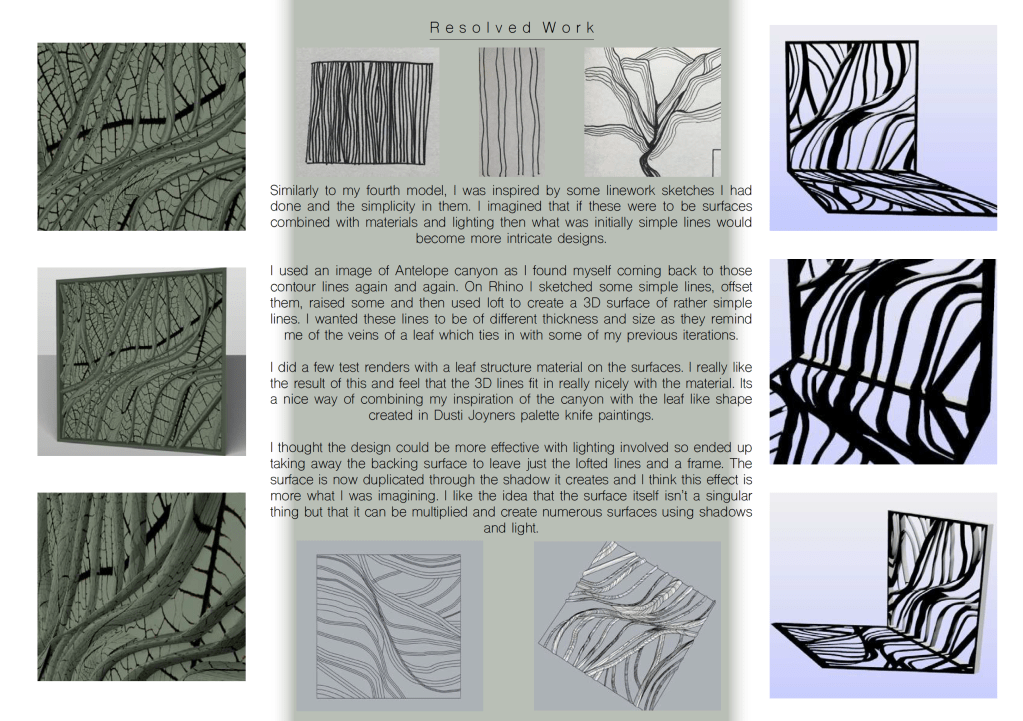 Resolved Work

Similarly to my fourth model, I was inspired by some linework sketches I had done and the simplicity in them. I imagined that if these were to be surfaces combined with materials and lighting then what was initially simple lines would become more intricate designs.

I used an image of Antelope canyon as I found myself coming back to those contour lines again and again. On Rhino I sketched some simple lines, offset them, raised some and then used loft to create a 3D surface of rather simple lines. I wanted these lines to be of different thickness and size as they remind me of the veins of a leaf which ties in with some of my previous iterations.

I did a few test renders with a leaf structure material on the surfaces. I really like the result of this and feel that the 3D lines fit in really nicely with the material. Its a nice way of combining my inspiration of the canyon with the leaf like shape created in Dusti Joyners palette knife paintings.

I thought the design could be more effective with lighting involved so ended up taking away the backing surface to leave just the lofted lines and a frame. The surface is now duplicated through the shadow it creates and I think this effect is more what I was imagining. I like the idea that the surface itself isn't a singular thing but that it can be multiplied and create numerous surfaces using shadows and light.